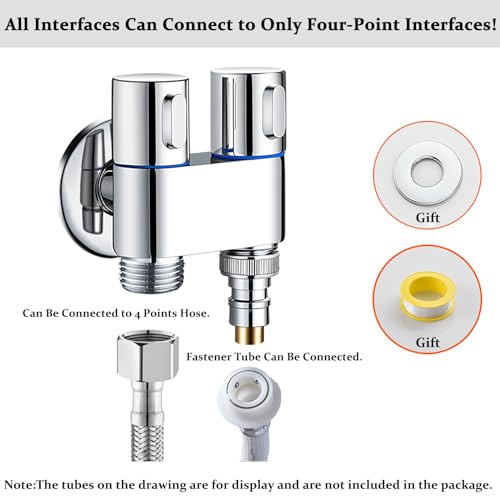 All Interfaces Can Connect to Only Four-Point Interfaces!

Gift

Gift

Can Be Connected to 4 Points Hose.

Fastener Tube Can Be Connected.

Note:The tubes on the drawing are for display and are not included in the package.