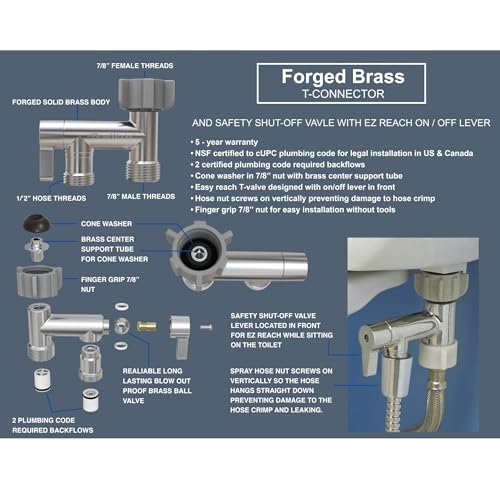 7/8" FEMALE THREADS

FORGED SOLID BRASS BODY

1/2" HOSE THREADS

7/8" MALE THREADS

Forged Brass
T-CONNECTOR

AND SAFETY SHUT-OFF VAVLE WITH EZ REACH ON / OFF LEVER

• 5 - year warranty
• NSF certified to cUPC plumbing code for legal installation in US & Canada
• 2 certified plumbing code required backflows
• Cone washer in 7/8" nut with brass center support tube
• Easy reach T-valve designed with on/off lever in front
• Hose nut screws on vertically preventing damage to hose crimp
• Finger grip 7/8" nut for easy installation without tools

CONE WASHER

BRASS CENTER SUPPORT TUBE FOR CONE WASHER

FINGER GRIP 7/8" NUT

REALIABLE LONG LASTING BLOW OUT PROOF BRASS BALL VALVE

2 PLUMBING CODE REQUIRED BACKFLOWS

SAFETY SHUT-OFF VALVE LEVER LOCATED IN FRONT FOR EZ REACH WHILE SITTING ON THE TOILET

SPRAY HOSE NUT SCREWS ON VERTICALLY SO THE HOSE HANGS STRAIGHT DOWN PREVENTING DAMAGE TO THE HOSE CRIMP AND LEAKING.